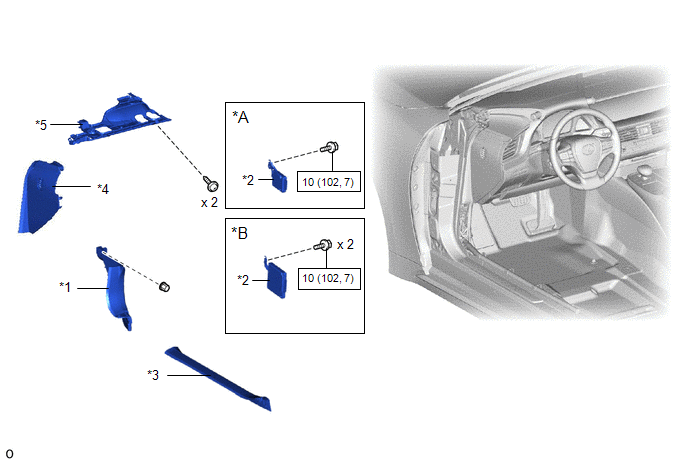 *5

*4

x 2

*1

*3

*A

*2

10 (102, 7)

*B

x 2

*2

10 (102, 7)

o