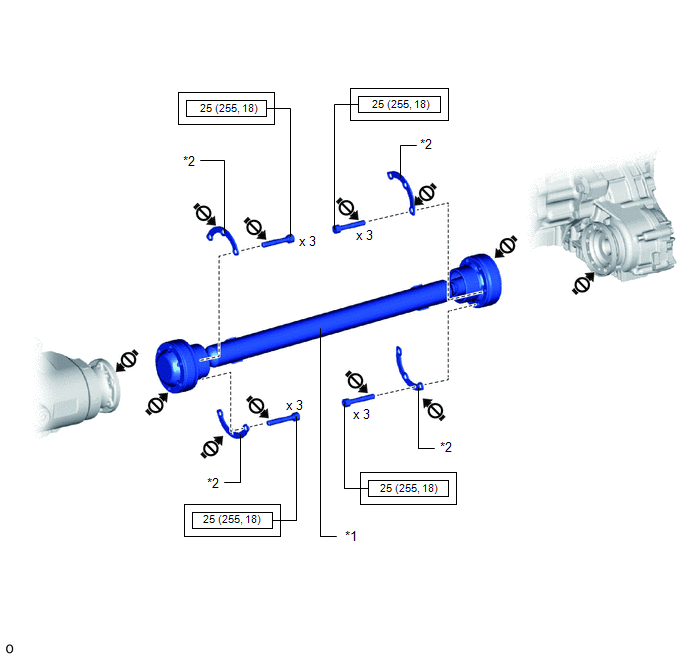 25 (255, 18)

25 (255, 18)

*2

*2

x 3

x 3

x 3

x 3

*2

*2

25 (255, 18)

25 (255, 18)

*1

o