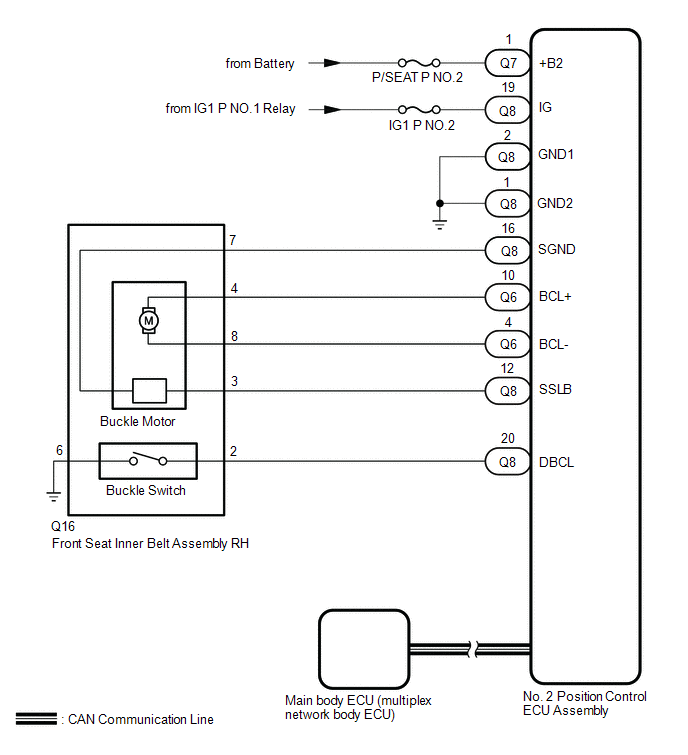 from Battery
P/SEAT P NO.2
1
Q7
+B2

from IG1 P NO.1 Relay
IG1 P NO.2
19
Q8
IG

2
Q8
GND1

1
Q8
GND2

7
16
Q8
SGND

4
10
Q6
BCL+

M

8
4
Q6
BCL-

3
12
Q8
SSLB

Buckle Motor

6
2
20
Q8
DBCL

Buckle Switch

Q16
Front Seat Inner Belt Assembly RH

Main body ECU (multiplex network body ECU)

No. 2 Position Control ECU Assembly

: CAN Communication Line