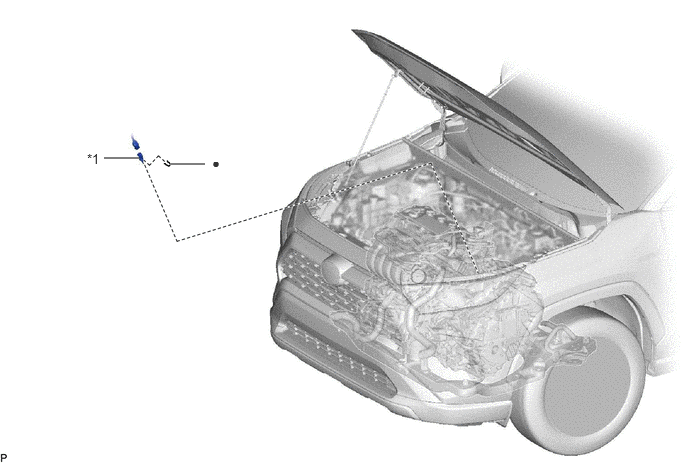 *1

P