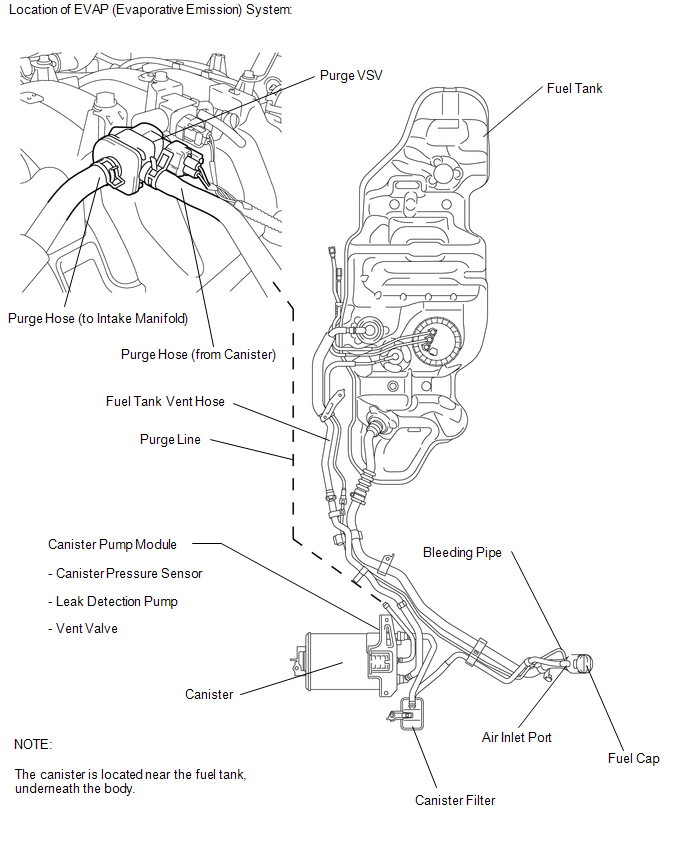 Location of EVAP (Evaporative Emission) System:

Purge VSV

Fuel Tank

Purge Hose (to Intake Manifold)

Purge Hose (from Canister)

Fuel Tank Vent Hose

Purge Line

Canister Pump Module

- Canister Pressure Sensor

- Leak Detection Pump

- Vent Valve

Bleeding Pipe

Canister

Air Inlet Port

Fuel Cap

Canister Filter

NOTE:

The canister is located near the fuel tank, underneath the body.