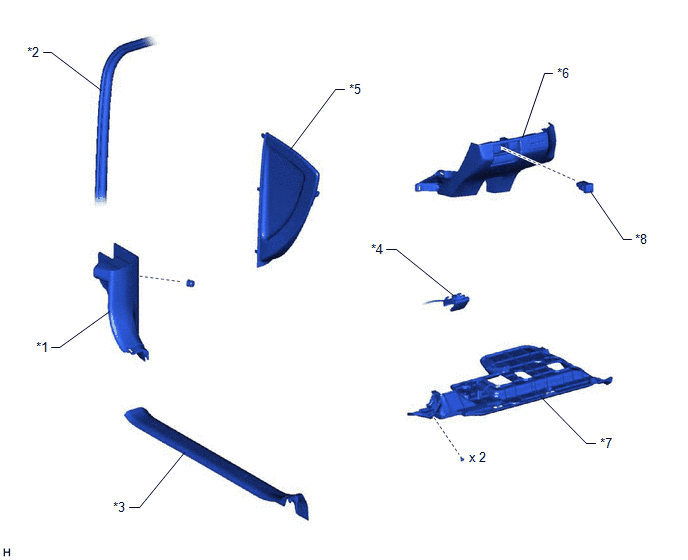 *2

*5

*6

*8

*4

*1

*7

x 2

*3

H