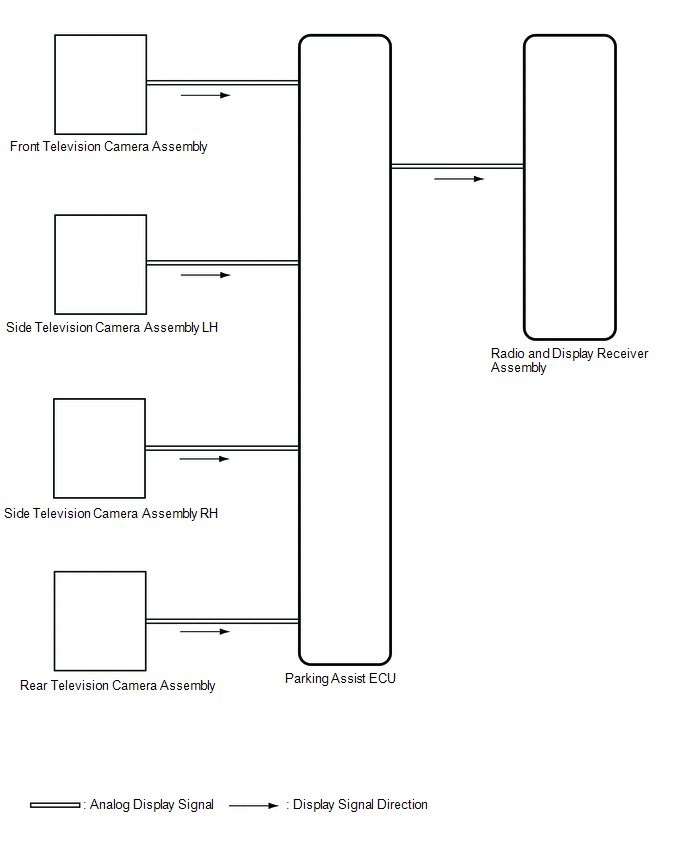 Front Television Camera Assembly

Side Television Camera Assembly LH

Side Television Camera Assembly RH

Rear Television Camera Assembly

Parking Assist ECU

Radio and Display Receiver Assembly

: Analog Display Signal

: Display Signal Direction