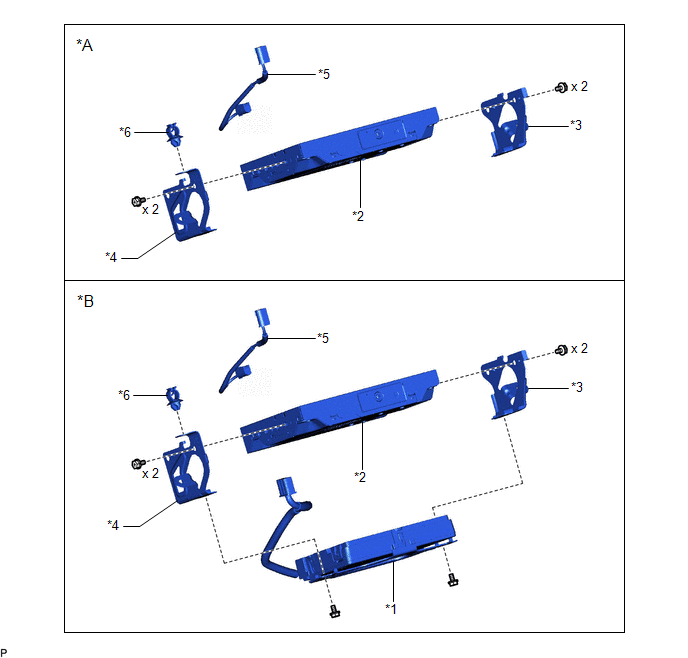 *A

*5

x 2

*6

*3

x 2

*2

*4

*B

*5

x 2

*6

*3

x 2

*2

*4

*1

P