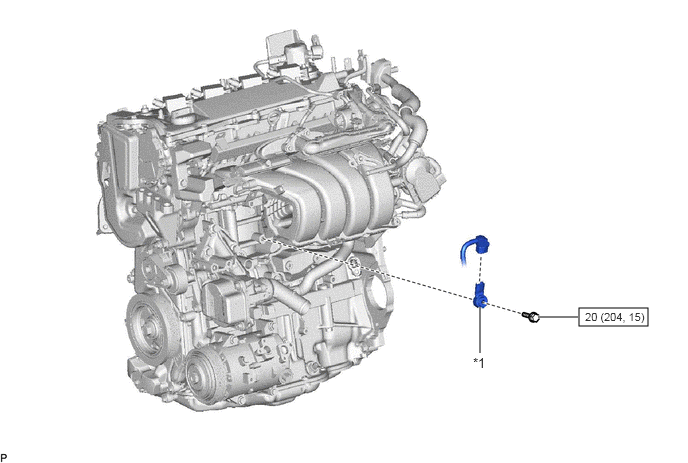 20 (204, 15)

*1

P