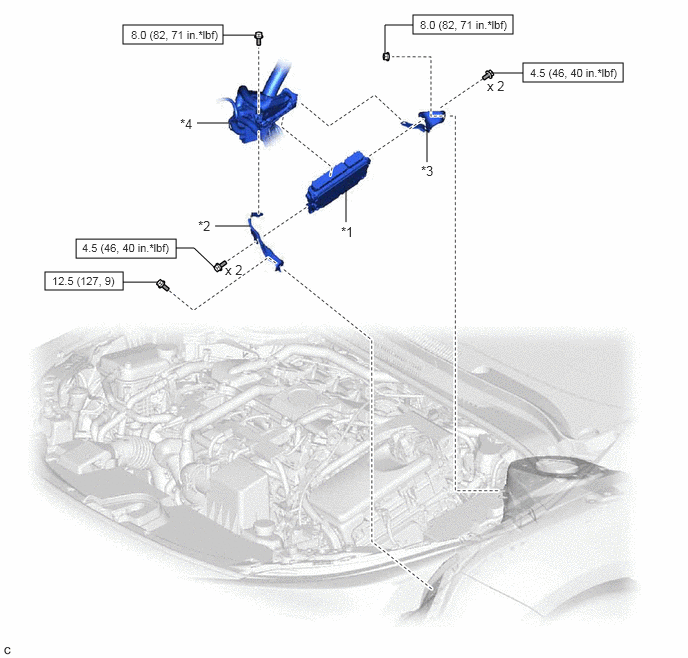 8.0 (82, 71 in.*lbf)

8.0 (82, 71 in.*lbf)

4.5 (46, 40 in.*lbf)

x 2

*4

*3

*1

*2

4.5 (46, 40 in.*lbf)

x 2

12.5 (127, 9)

C