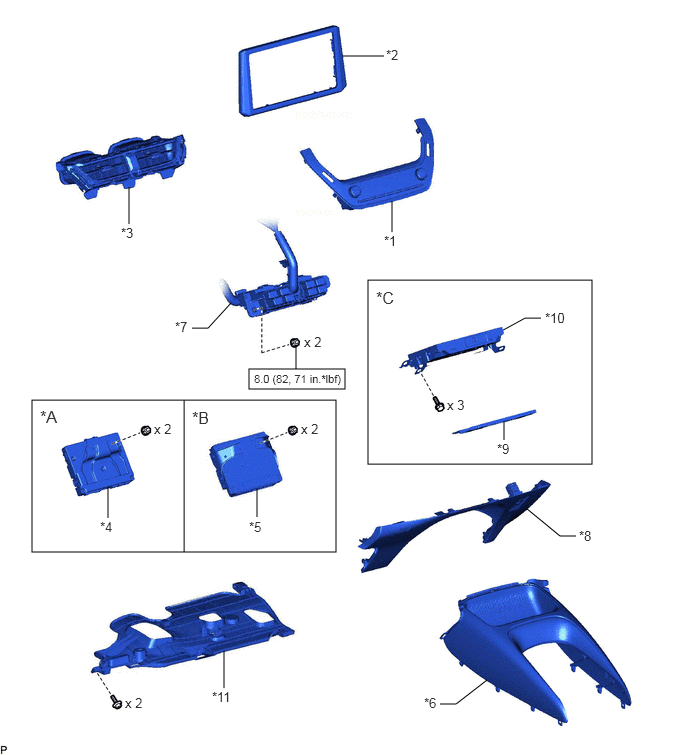 *2

*3

*1

*7

x 2

8.0 (82, 71 in.*lbf)

*C

*10

x 3

*9

*A

x 2

*4

*B

x 2

*5

*8

*11

x 2

*6

P