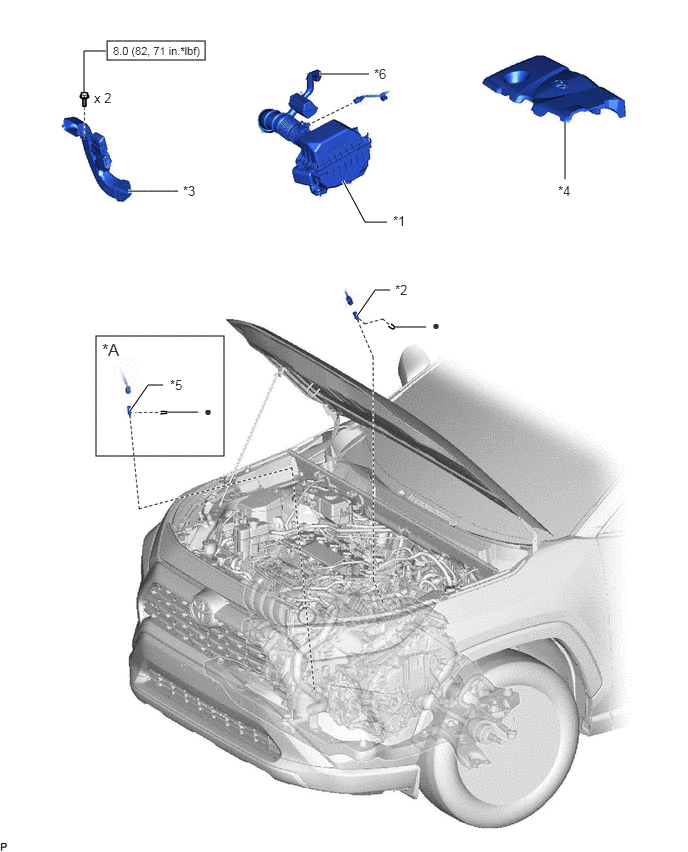 8.0 (82, 71 in.*lbf)

x 2

*6

*3

*1

*4

*2

*A

*5

P