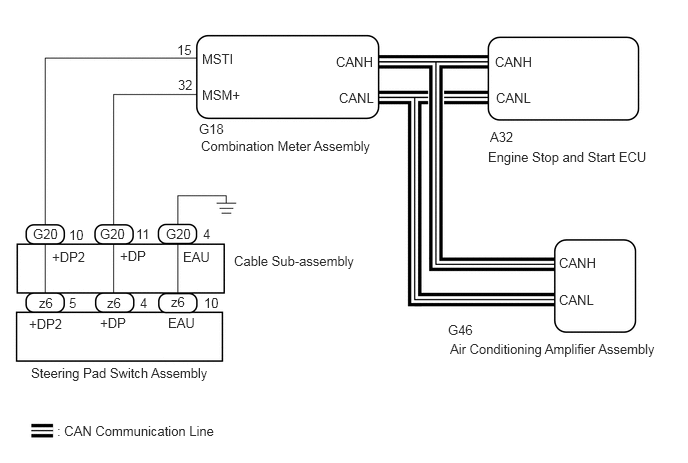 15 MSTI
32 MSM+
CANH
CANL
G18
Combination Meter Assembly

CANH
CANL
A32
Engine Stop and Start ECU

G20 10
G20 11
G20 4
+DP2
+DP
EAU
Cable Sub-assembly

z6 5
z6 4
z6 10
+DP2
+DP
EAU
Steering Pad Switch Assembly

CANH
CANL
G46
Air Conditioning Amplifier Assembly

: CAN Communication Line