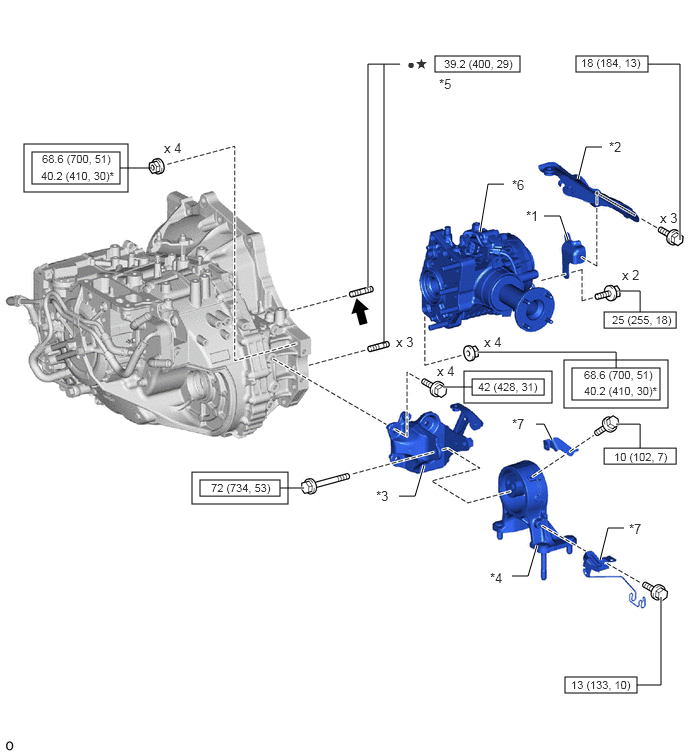 ●★ 39.2 (400, 29)

*5

18 (184, 13)

68.6 (700, 51)
40.2 (410, 30)*

x 4

*2

*6

*1

x 3

x 2

25 (255, 18)

x 3

x 4

x 4

42 (428, 31)

68.6 (700, 51)
40.2 (410, 30)*

*7

10 (102, 7)

72 (734, 53)

*3

*7

*4

13 (133, 10)

o