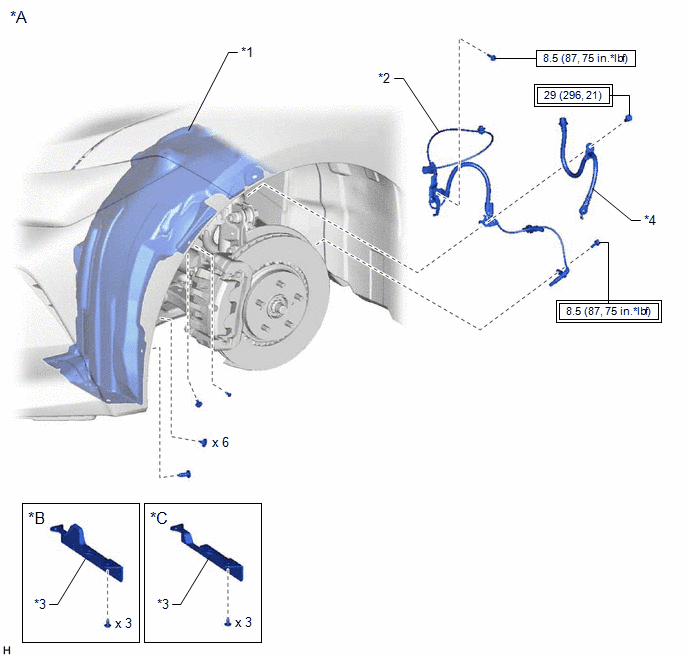 *A

*1

*2

8.5 (87, 75 in.*lbf)

29 (296, 21)

*4

8.5 (87, 75 in.*lbf)

x 6

*B

*3

x 3

*C

*3

x 3

H