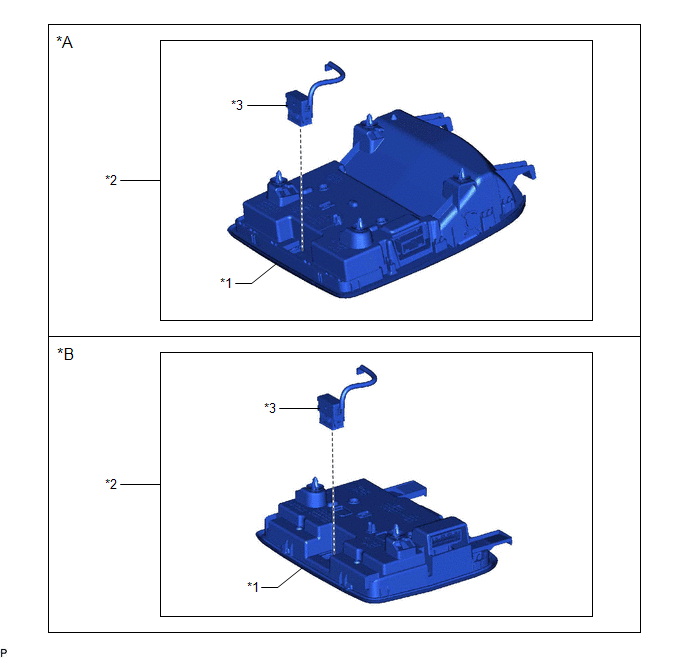 *A

*3

*2

*1

*B

*3

*2

*1

P