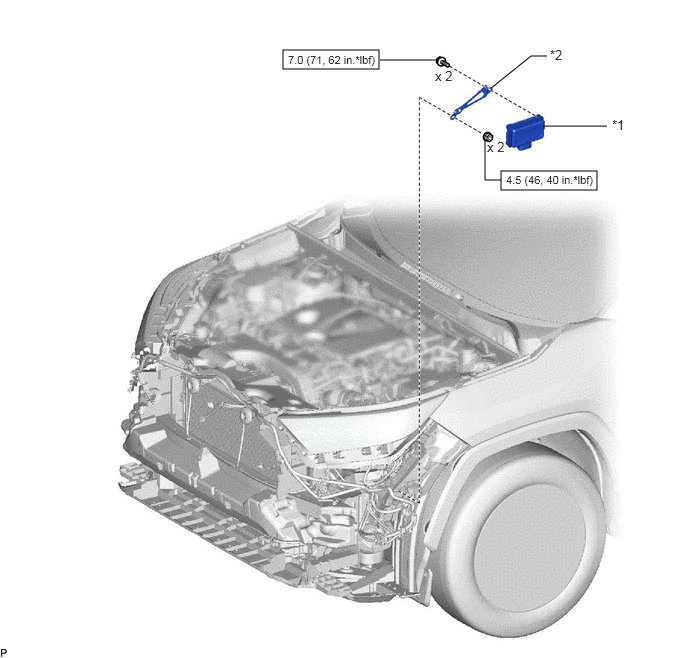 7.0 (71, 62 in.*lbf)

x 2

*2

*1

x 2

4.5 (46, 40 in.*lbf)

P