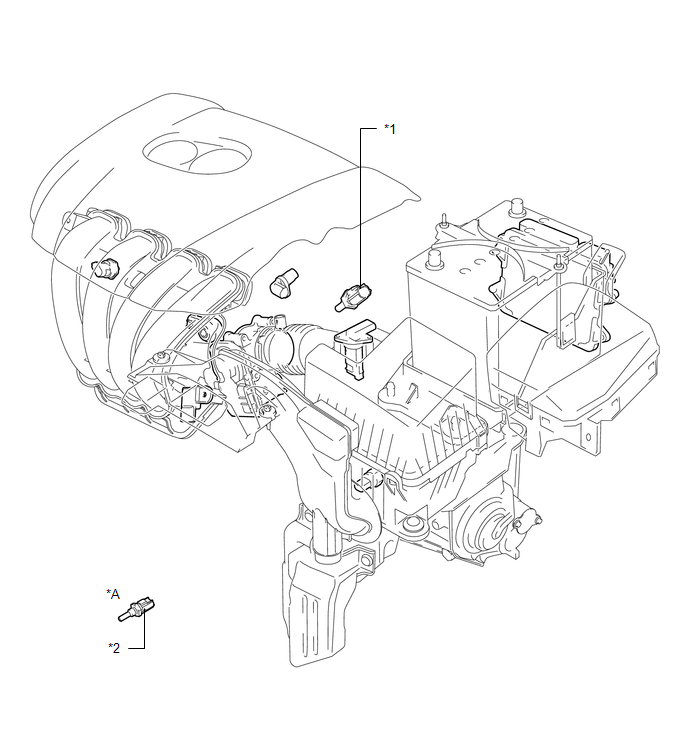 *1

*A

*2