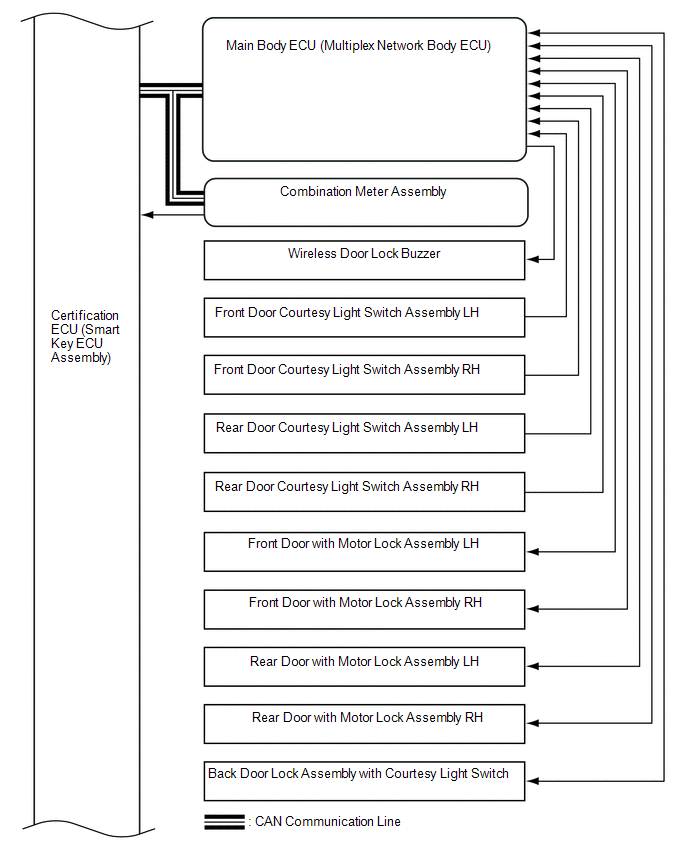 Certification ECU (Smart Key ECU Assembly)

Main Body ECU (Multiplex Network Body ECU)

Combination Meter Assembly

Wireless Door Lock Buzzer

Front Door Courtesy Light Switch Assembly LH

Front Door Courtesy Light Switch Assembly RH

Rear Door Courtesy Light Switch Assembly LH

Rear Door Courtesy Light Switch Assembly RH

Front Door with Motor Lock Assembly LH

Front Door with Motor Lock Assembly RH

Rear Door with Motor Lock Assembly LH

Rear Door with Motor Lock Assembly RH

Back Door Lock Assembly with Courtesy Light Switch

: CAN Communication Line