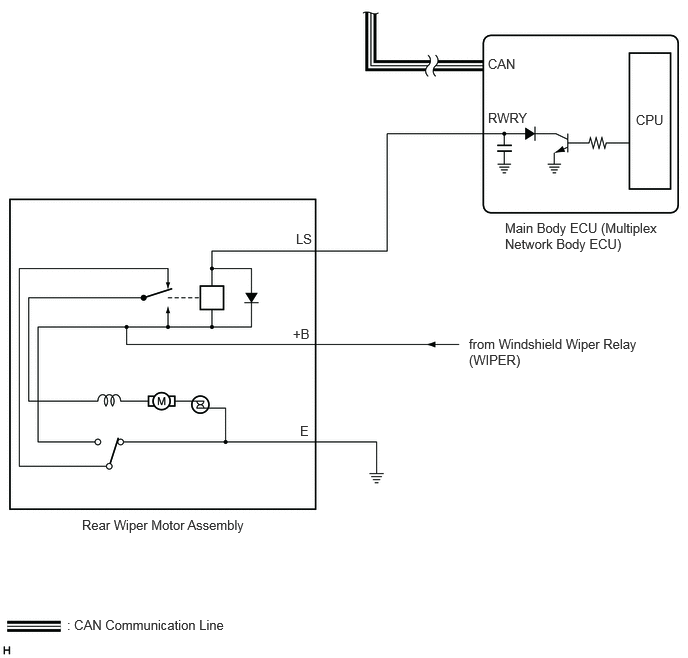 CAN

RWRY

CPU

Main Body ECU (Multiplex Network Body ECU)

LS

+B

from Windshield Wiper Relay (WIPER)

M

E

Rear Wiper Motor Assembly

: CAN Communication Line

H