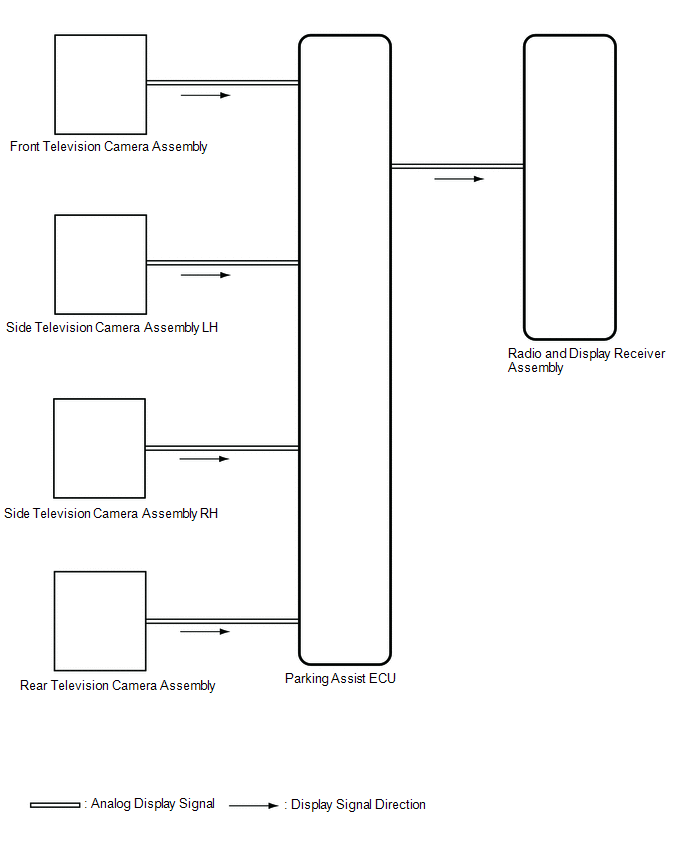 Front Television Camera Assembly

Side Television Camera Assembly LH

Side Television Camera Assembly RH

Rear Television Camera Assembly

Parking Assist ECU

Radio and Display Receiver Assembly

: Analog Display Signal

: Display Signal Direction