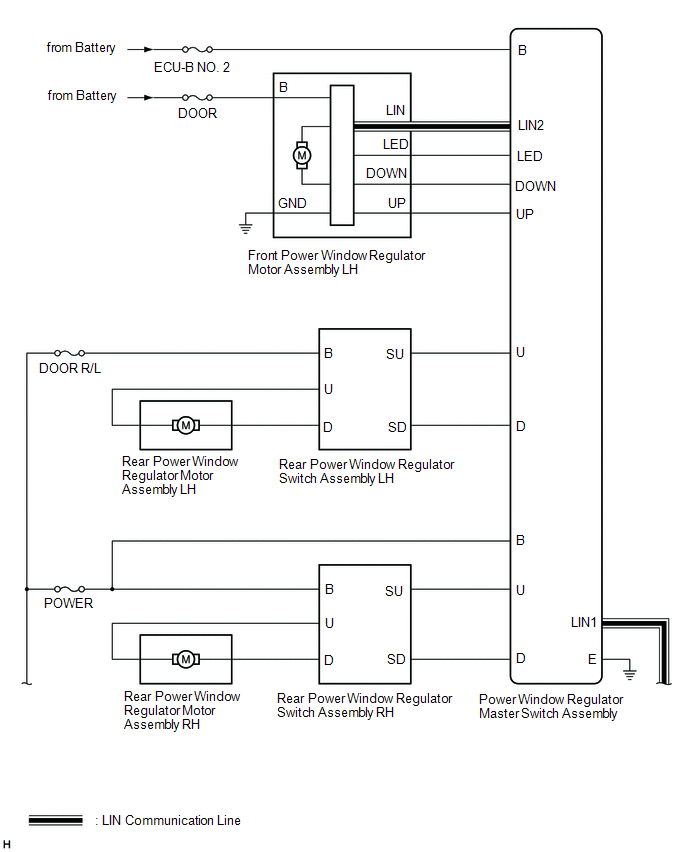 from Battery
ECU-B NO. 2
B
from Battery
DOOR
B
LIN
LIN2
M
LED
LED
DOWN
DOWN
GND
UP
UP
Front Power Window Regulator Motor Assembly LH

DOOR R/L
B
SU
U
U
M
D
SD
D
Rear Power Window Regulator Motor Assembly LH
Rear Power Window Regulator Switch Assembly LH

B
POWER
B
SU
U
U
LIN1
M
D
SD
D
E
Rear Power Window Regulator Motor Assembly RH
Rear Power Window Regulator Switch Assembly RH
Power Window Regulator Master Switch Assembly

: LIN Communication Line

H