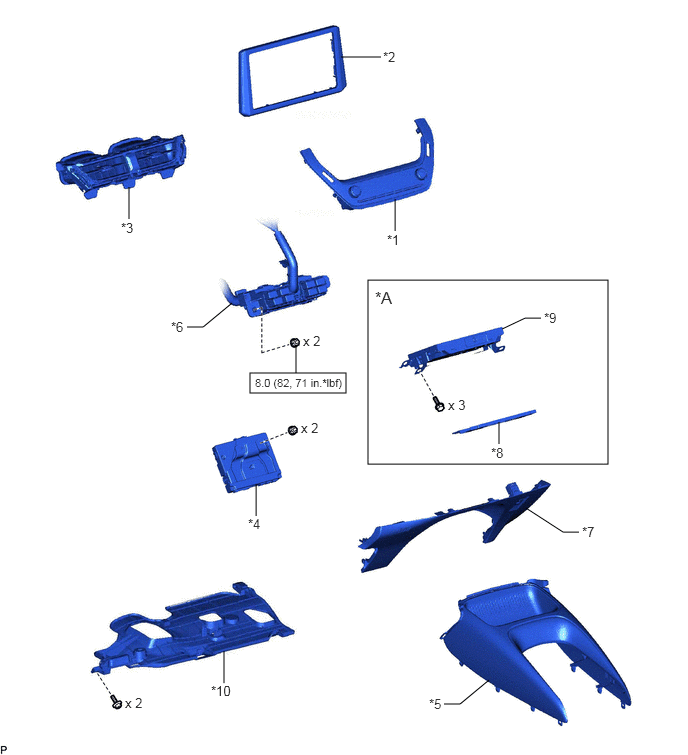 *2

*3

*1

*6

x 2

8.0 (82, 71 in.*lbf)

*A

*9

x 3

*8

x 2

*4

*7

*10

x 2

*5

P