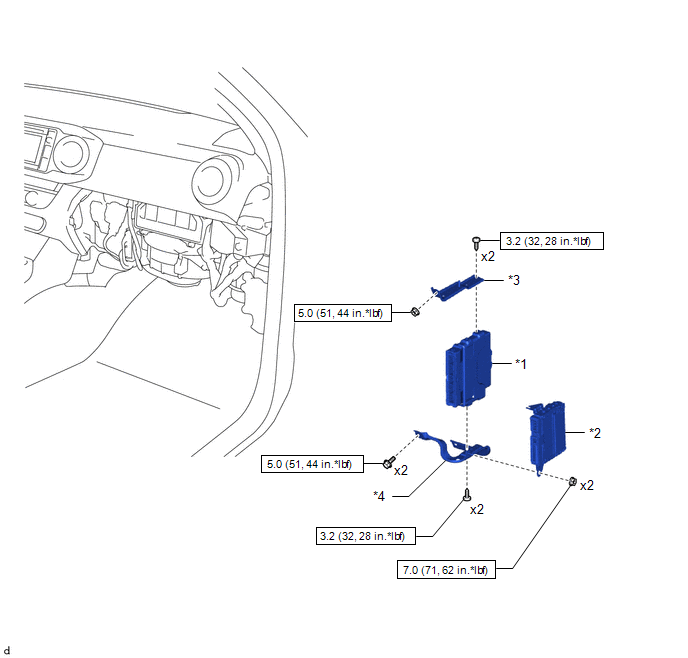 3.2 (32, 28 in.*lbf)
x2
*3
5.0 (51, 44 in.*lbf)
*1
*2
5.0 (51, 44 in.*lbf)
x2
x2
*4
x2
3.2 (32, 28 in.*lbf)
7.0 (71, 62 in.*lbf)
d