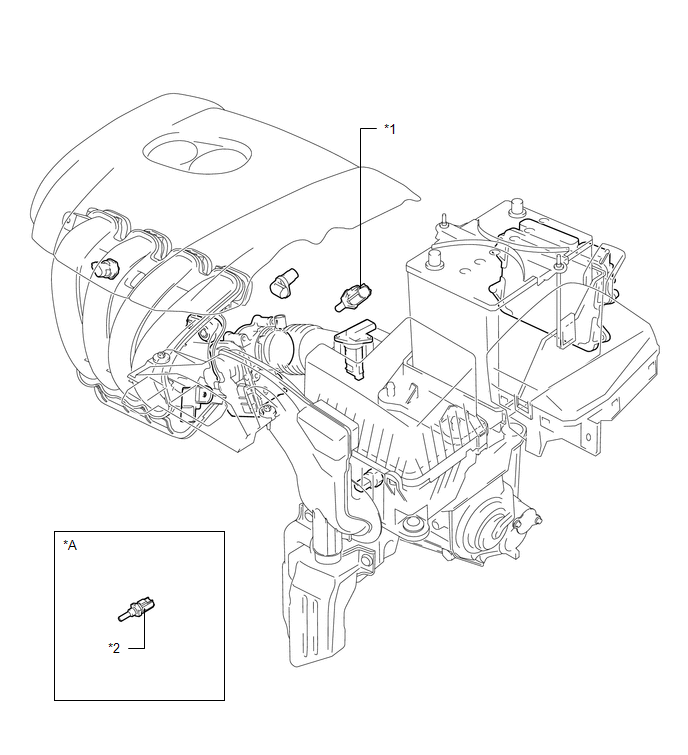 *1

*A

*2