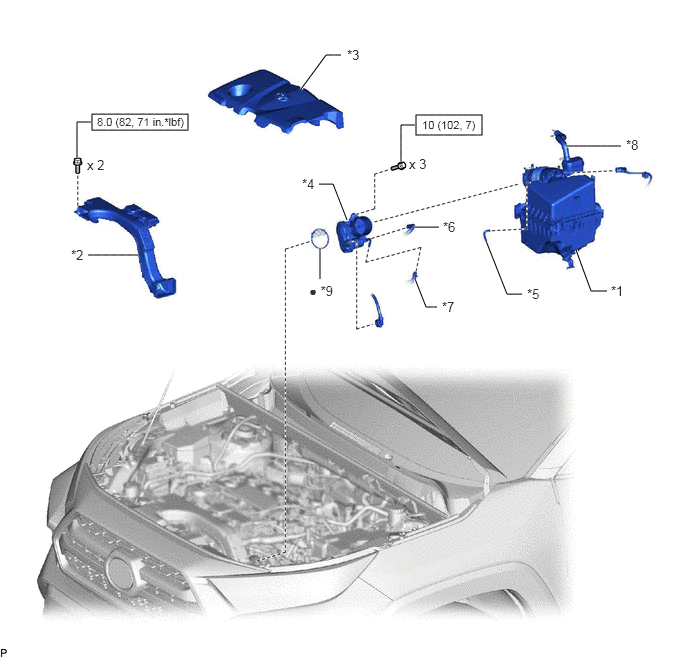 *3

8.0 (82, 71 in.*lbf)

x 2

10 (102, 7)

x 3

*8

*4

*6

*2

*9

*7

*5

*1

P