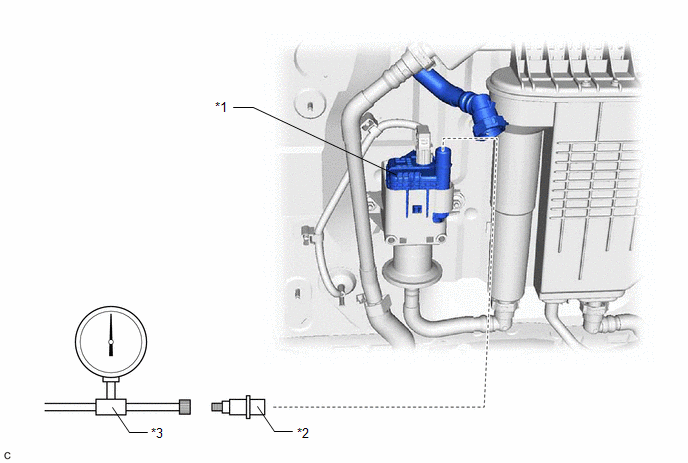 *1

*3

*2

C