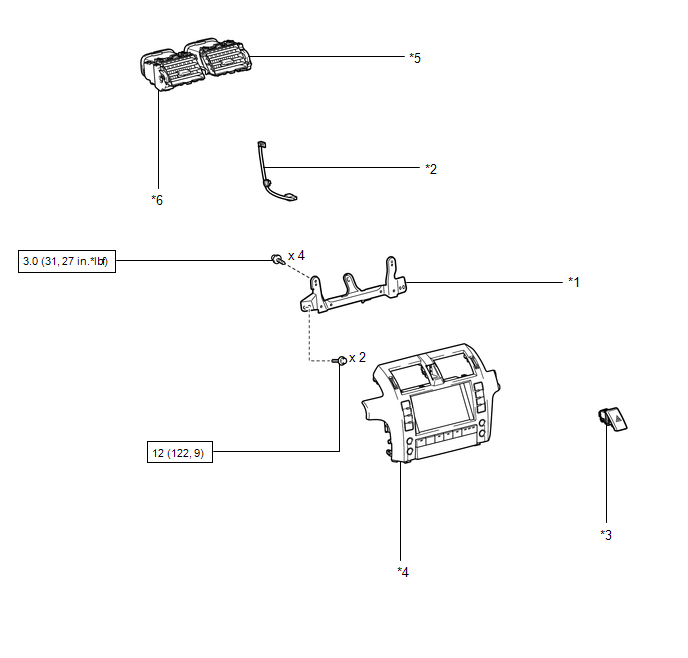 *5

*2

*6

3.0 (31, 27 in.*lbf)

x 4

*1

x 2

12 (122, 9)

*3

*4