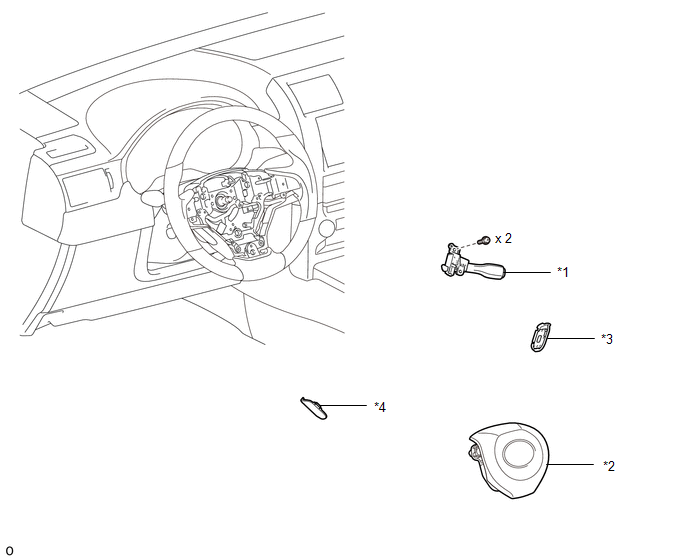 x 2

*1

*3

*4

*2

o