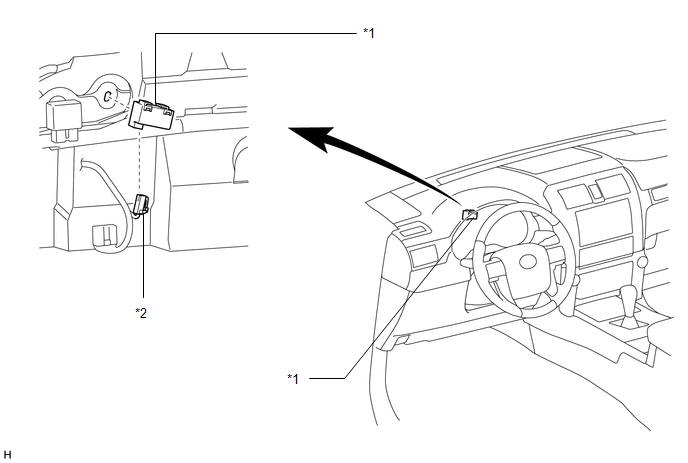 *1

*2

*1

H