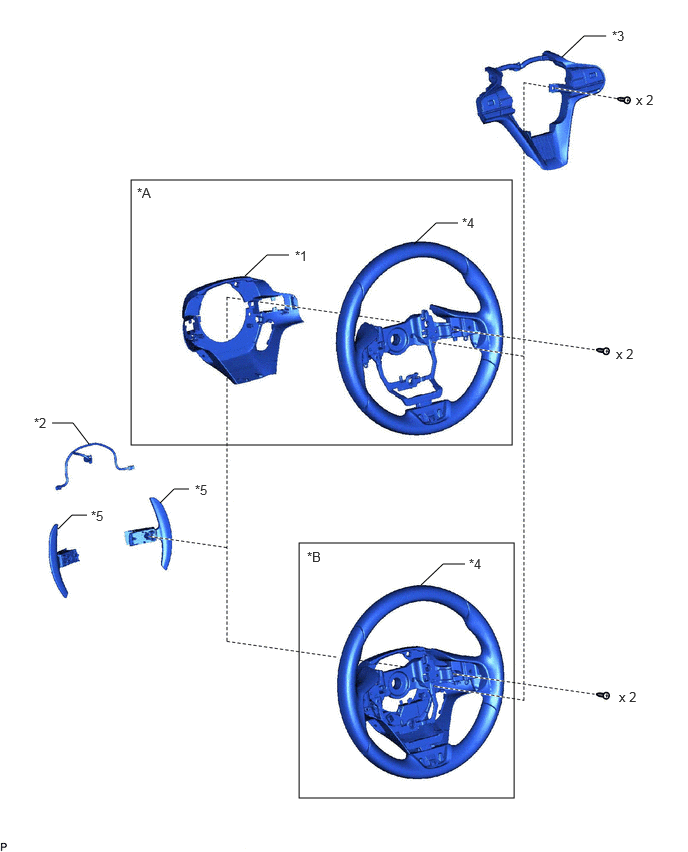 *3

x 2

*A

*4

*1

x 2

*2

*5

*5

*B

*4

x 2

P