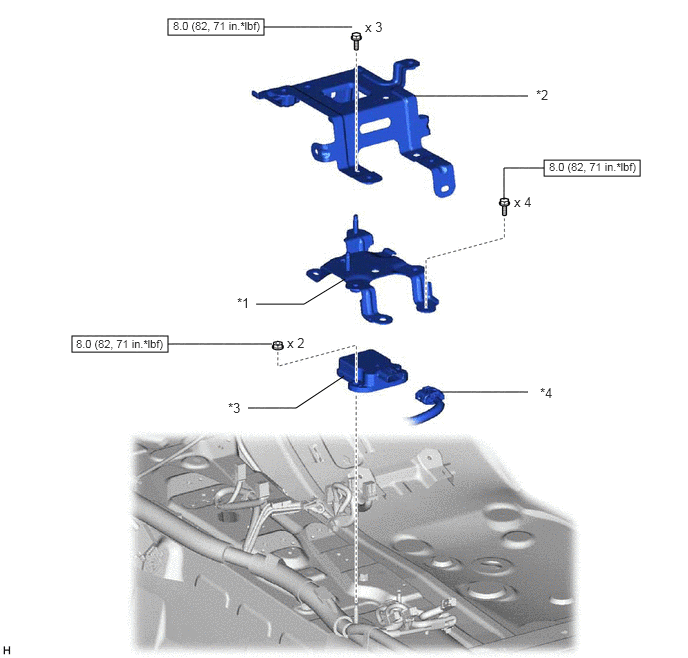 8.0 (82, 71 in.*lbf)

x 3

*2

8.0 (82, 71 in.*lbf)

x 4

*1

8.0 (82, 71 in.*lbf)

x 2

*3

*4

H