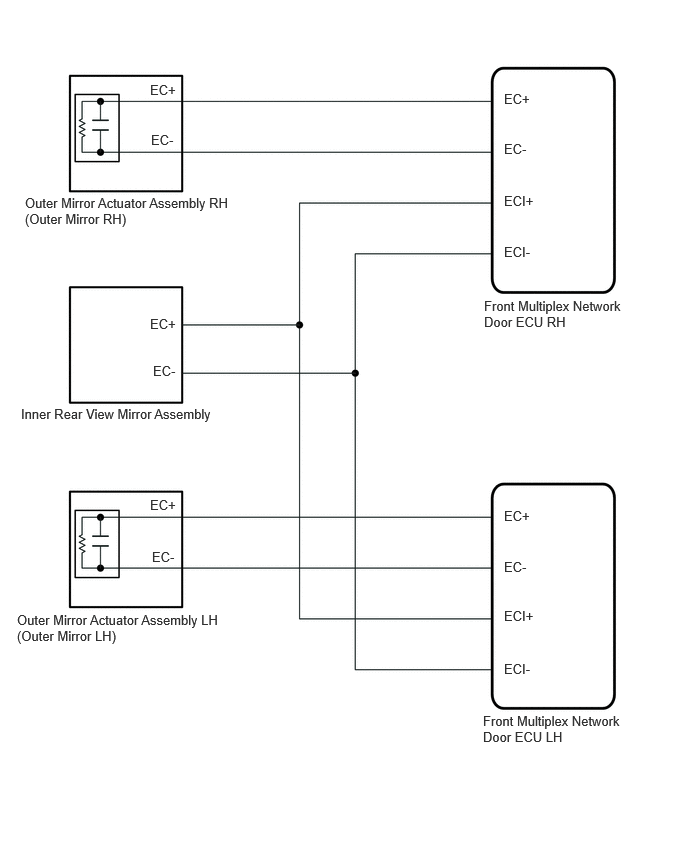 EC+

EC-

Outer Mirror Actuator Assembly RH
(Outer Mirror RH)

EC+

EC-

ECI+

ECI-

Front Multiplex Network
Door ECU RH

EC+

EC-

Inner Rear View Mirror Assembly

EC+

EC-

Outer Mirror Actuator Assembly LH
(Outer Mirror LH)

EC+

EC-

ECI+

ECI-

Front Multiplex Network
Door ECU LH