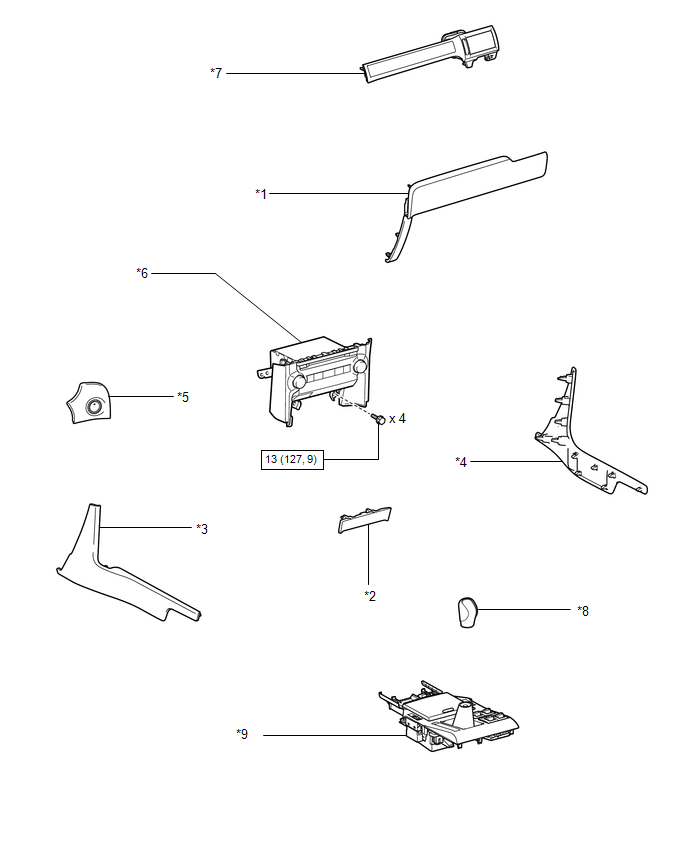 *7

*1

*6

*5

x 4

13 (127, 9)

*4

*3

*2

*8

*9