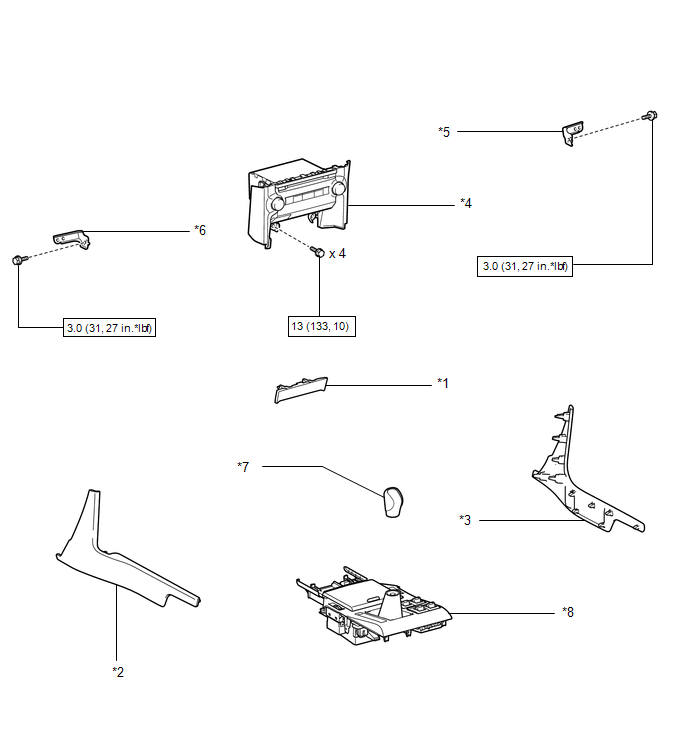 *5

*4

*6

x 4

3.0 (31, 27 in.*lbf)

3.0 (31, 27 in.*lbf)

13 (133, 10)

*1

*7

*3

*8

*2