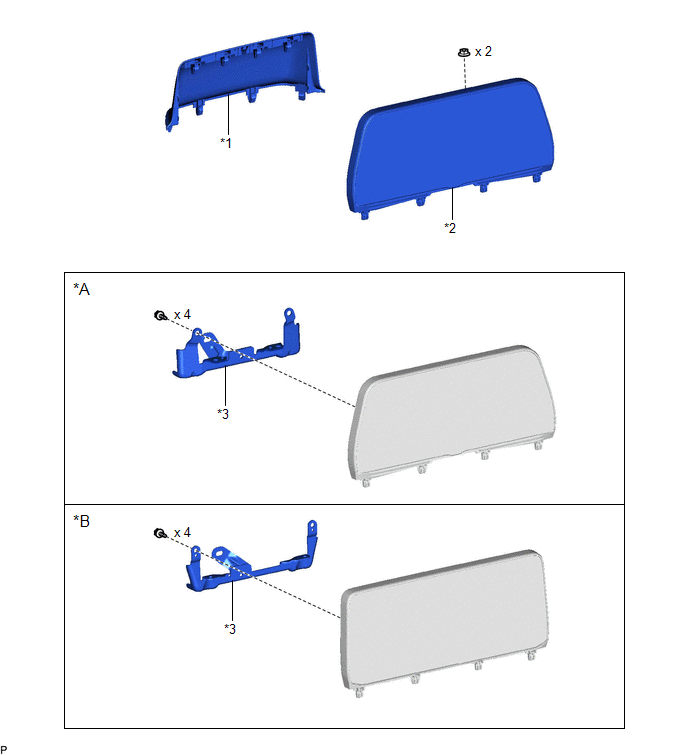 x 2

*1

*2

*A

x 4

*3

*B

x 4

*3

P