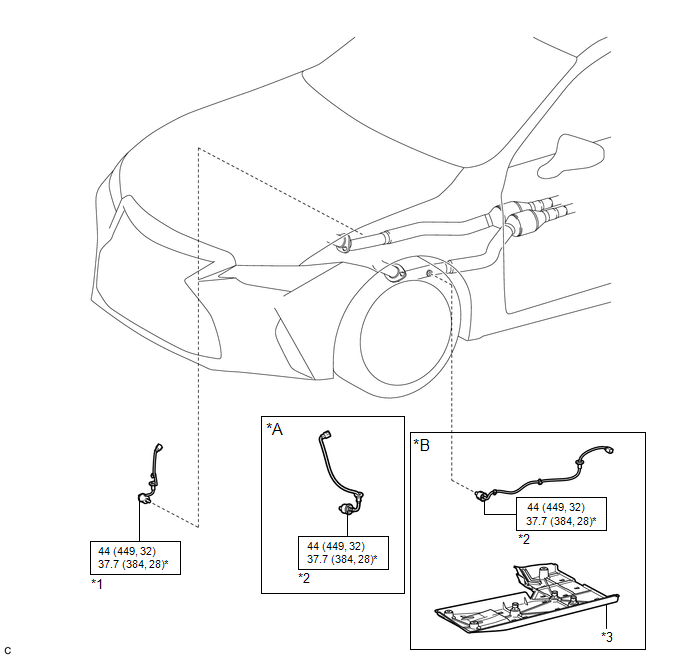 44 (449, 32)
37.7 (384, 28)*

*1

*A

44 (449, 32)
37.7 (384, 28)*

*2

*B

44 (449, 32)
37.7 (384, 28)*

*2

*3

C