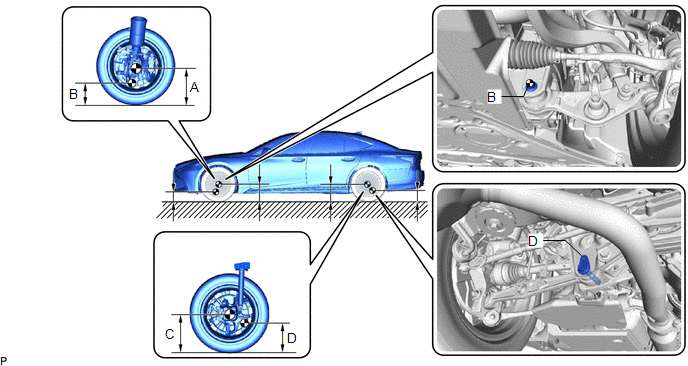 B
A
B
D
C
D
P