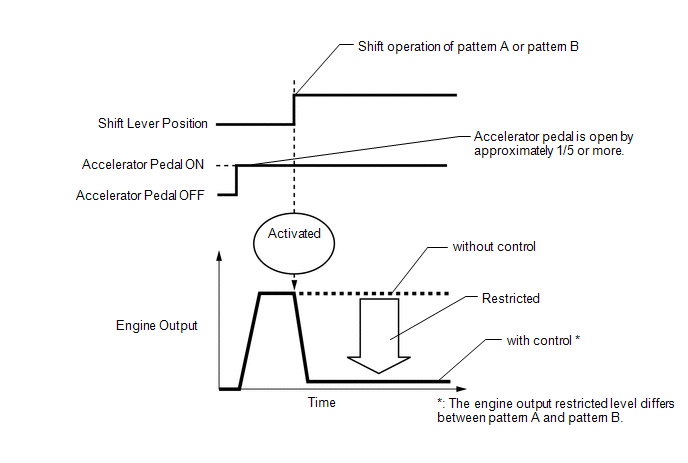 Shift operation of pattern A or pattern B

Shift Lever Position

Accelerator pedal is open by approximately 1/5 or more.

Accelerator Pedal ON

Accelerator Pedal OFF

Activated

without control

Restricted

Engine Output

with control *

Time

*: The engine output restricted level differs between pattern A and pattern B.