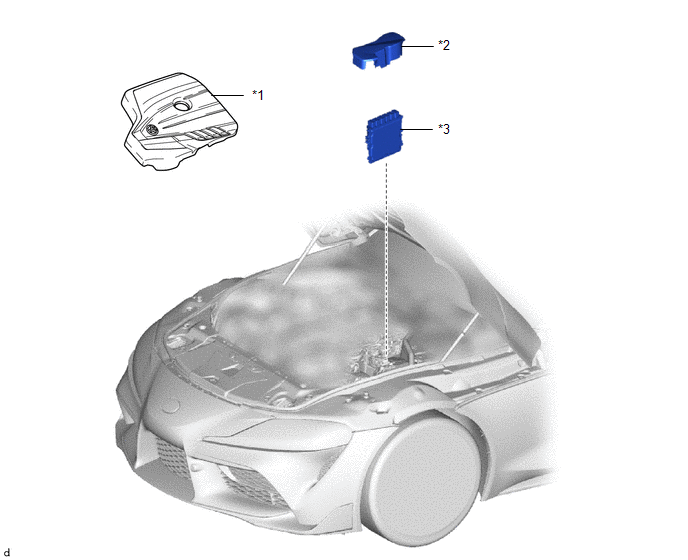 *2

*1

*3

d