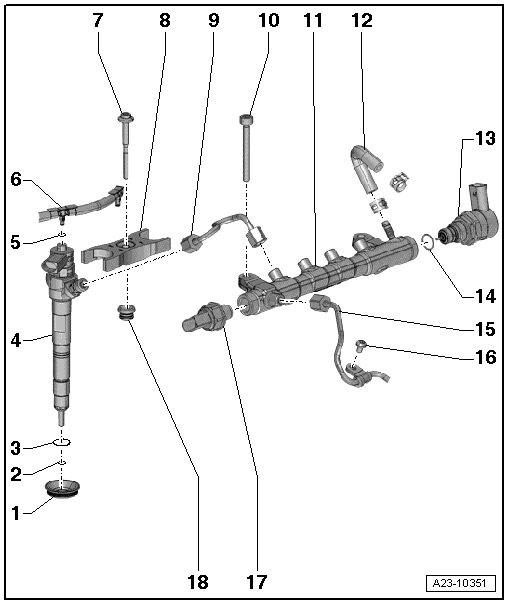 7
8
9
10
11
12
13
6
5
14
4
15
16
3
2
1
18
17
A23-10351