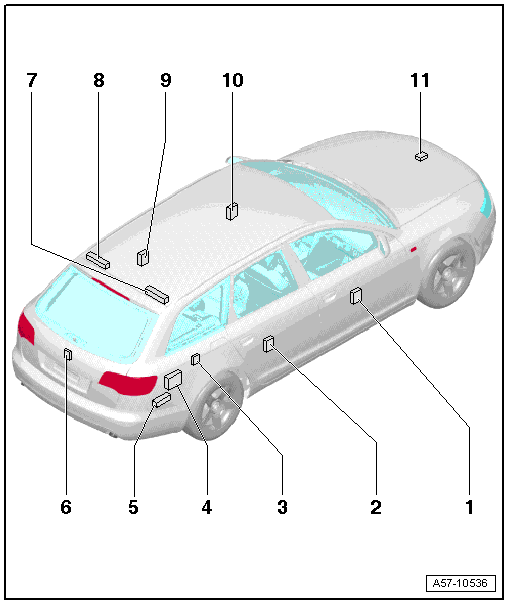 7
8
9
10
11
6
5
4
3
2
1
A57-10536