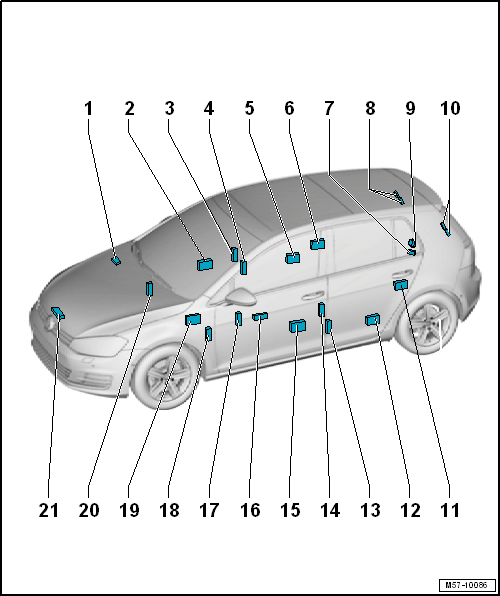 1 2 3 4 5 6 7 8 9 10

21 20 19 18 17 16 15 14 13 12 11

M57-10086