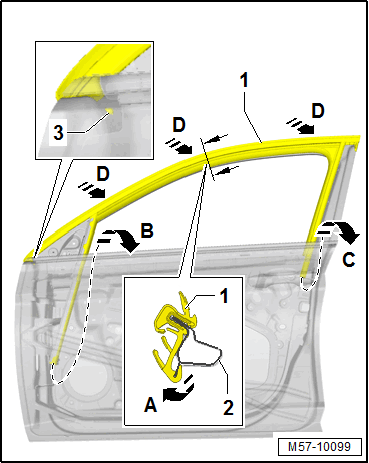 3
1
D
D
D
B
C
1
A
2
M57-10099