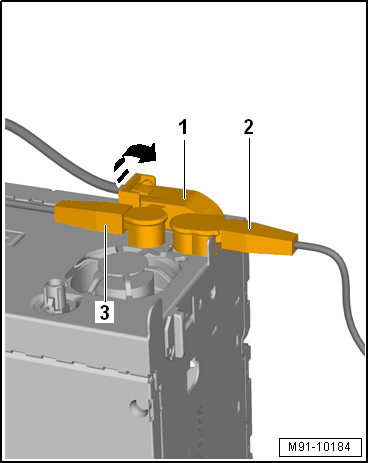 1
2
3
M91-10184