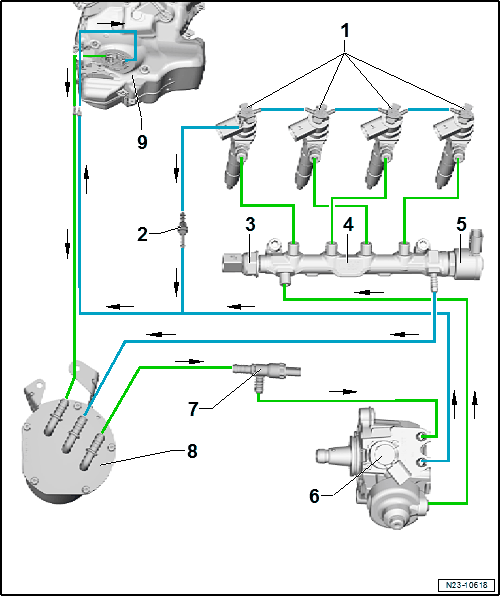 1
9
2
3
4
5
7
8
6
N23-10618