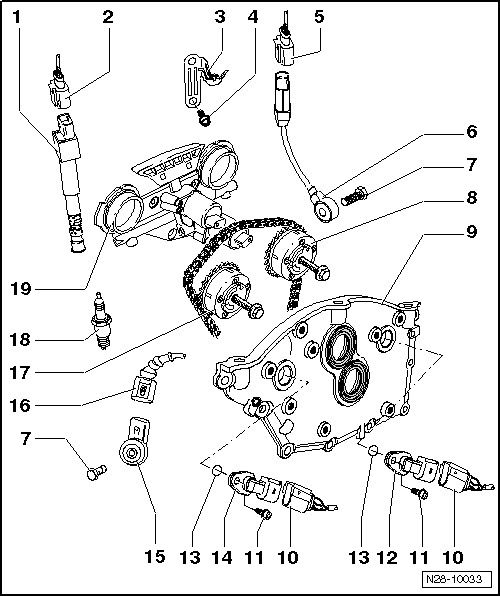 1
2
3
4
5
6
7
8
9
19
18
17
16
7
15
13
14
11
10
13
12
11
10
N28-10033