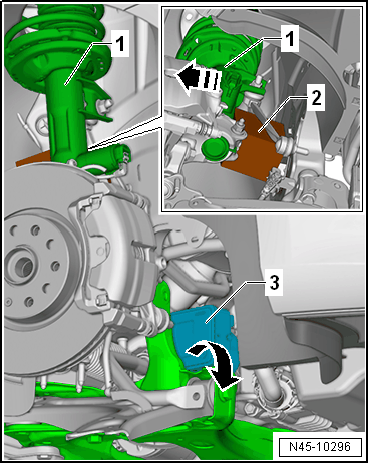 1

1

2

3

N45-10296