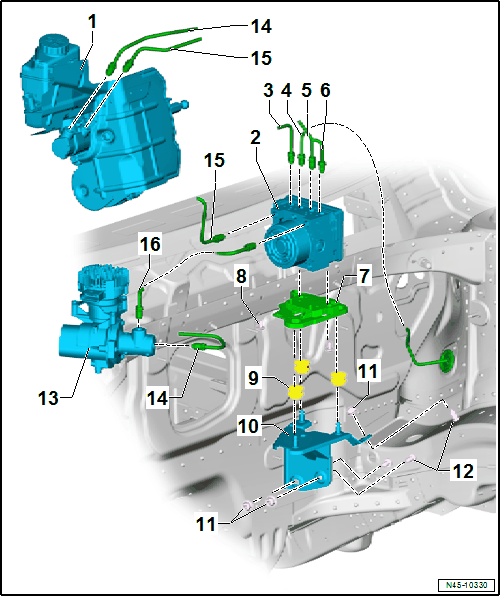 1
14
15
3 4 5 6
2
15
16
8
7
13
14
9
11
10
12
11
N45-10330