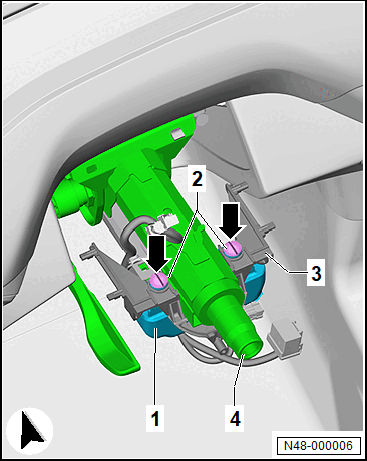 2
3
1
4
N48-000006